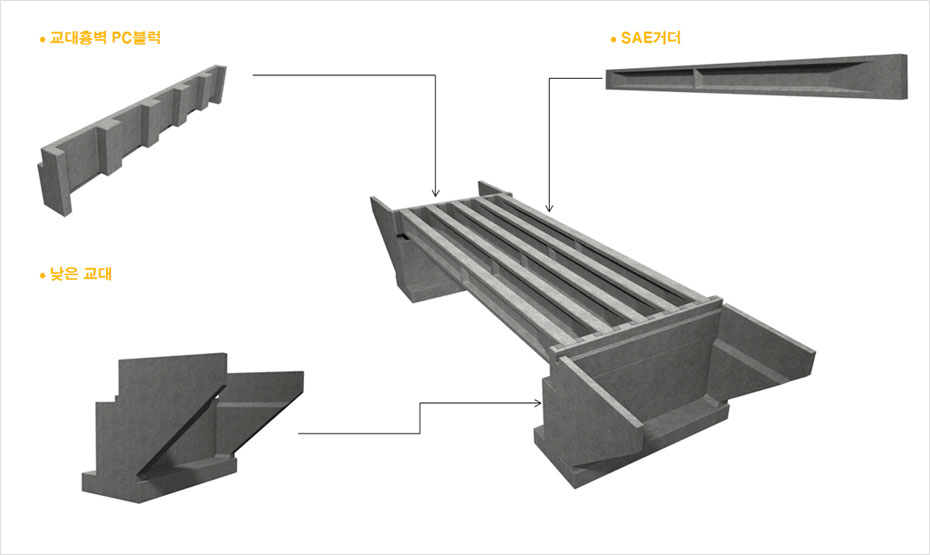 • 교대흉벽 PC블럭

• SAE거더

• 낮은 교대